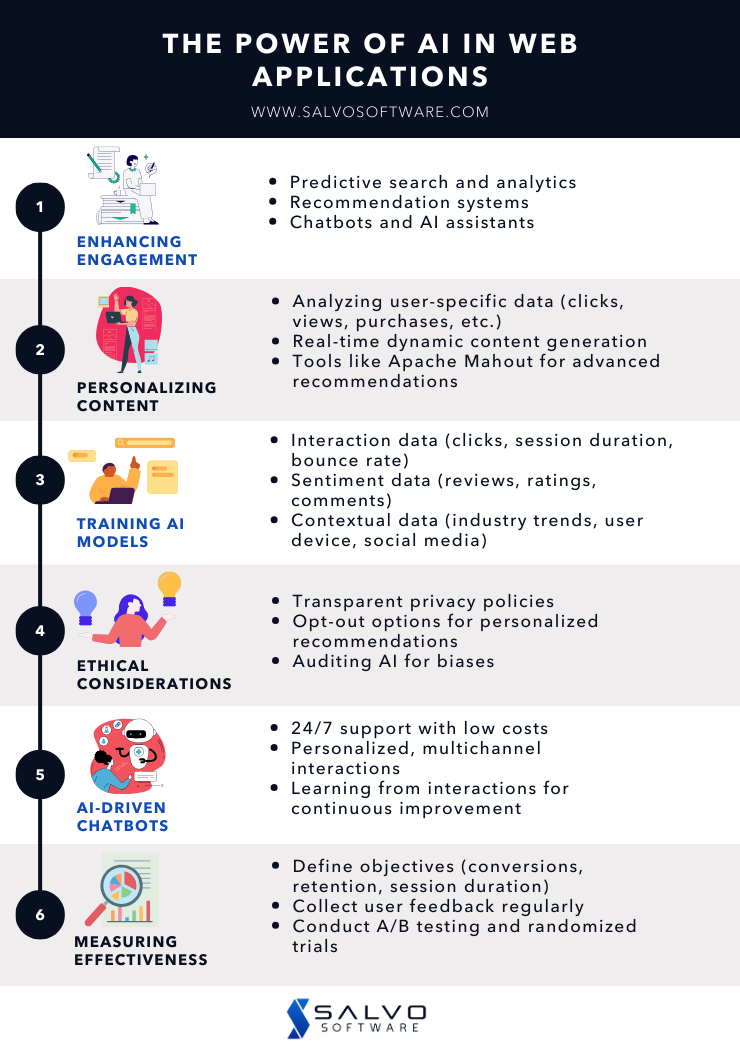 THE POWER OF AI IN WEB APPLICATIONS

WWW.SALVOSOFTWARE.COM

1

ENHANCING ENGAGEMENT

- Predictive search and analytics
- Recommendation systems
- Chatbots and AI assistants

2

PERSONALIZING CONTENT

- Analyzing user-specific data (clicks, views, purchases, etc.)
- Real-time dynamic content generation
- Tools like Apache Mahout for advanced recommendations

3

TRAINING AI MODELS

- Interaction data (clicks, session duration, bounce rate)
- Sentiment data (reviews, ratings, comments)
- Contextual data (industry trends, user device, social media)

4

ETHICAL CONSIDERATIONS

- Transparent privacy policies
- Opt-out options for personalized recommendations
- Auditing AI for biases

5

AI-DRIVEN CHATBOTS

- 24/7 support with low costs
- Personalized, multichannel interactions
- Learning from interactions for continuous improvement

6

MEASURING EFFECTIVENESS

- Define objectives (conversions, retention, session duration)
- Collect user feedback regularly
- Conduct A/B testing and randomized trials

SALVO SOFTWARE